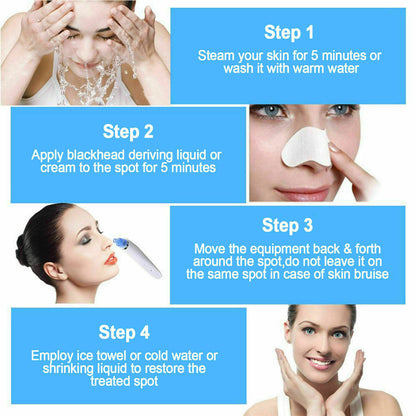 Step 1
Steam your skin for 5 minutes or wash it with warm water

Step 2
Apply blackhead deriving liquid or cream to the spot for 5 minutes

Step 3
Move the equipment back & forth around the spot,do not leave it on the same spot in case of skin bruise

Step 4
Employ ice towel or cold water or shrinking liquid to restore the treated spot